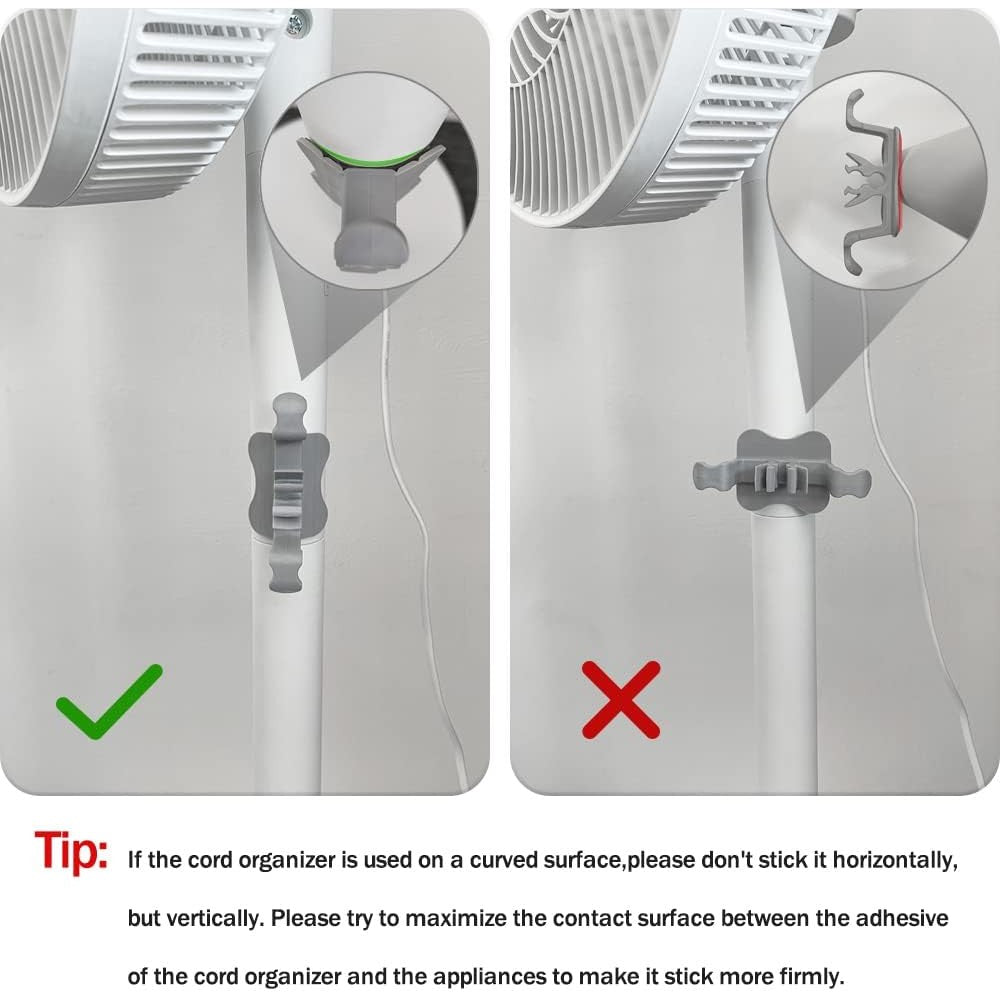 Tip: If the cord organizer is used on a curved surface,please don't stick it horizontally, but vertically. Please try to maximize the contact surface between the adhesive of the cord organizer and the appliances to make it stick more firmly.